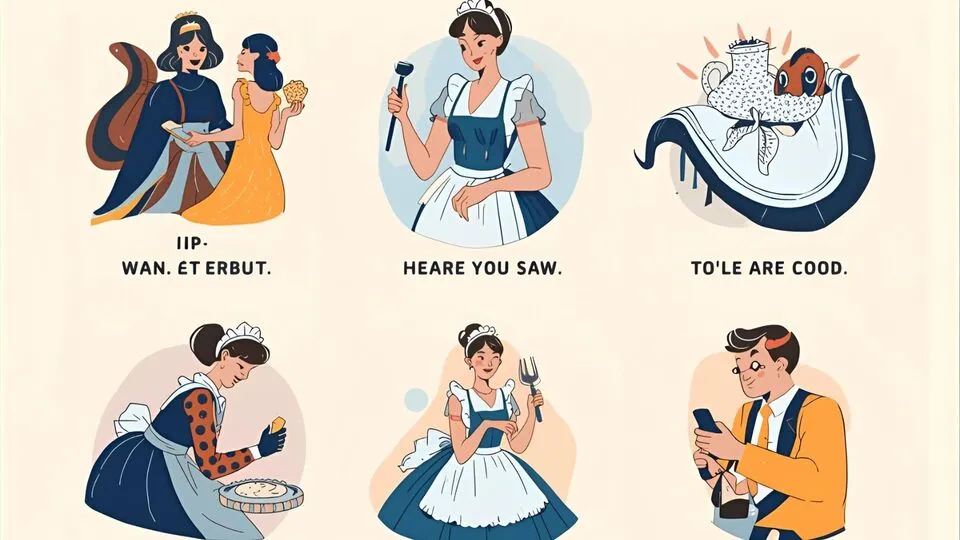 IIP-
WAN. ET ERBUT.

HEARE YOU SAW.

TO'LE ARE COOD.